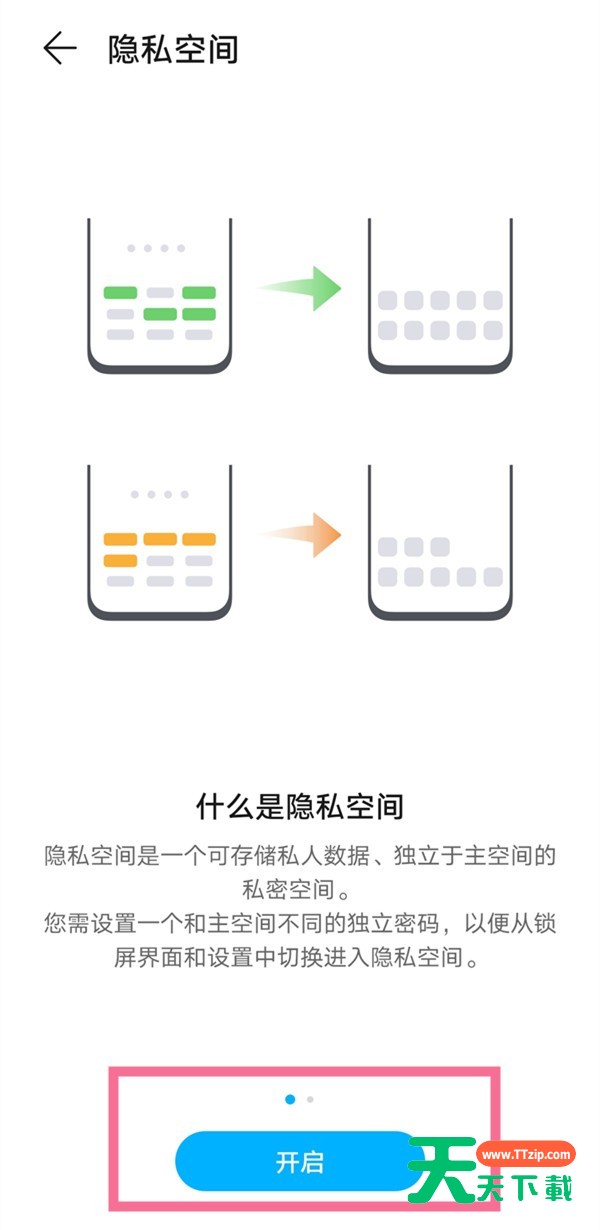 隐私空间

什么是隐私空间

隐私空间是一个可存储私人数据、独立于主空间的私密空间。
您需设置一个和主空间不同的独立密码，以便从锁屏界面和设置中切换进入隐私空间。

开启

www.TTzip.com
天天下载